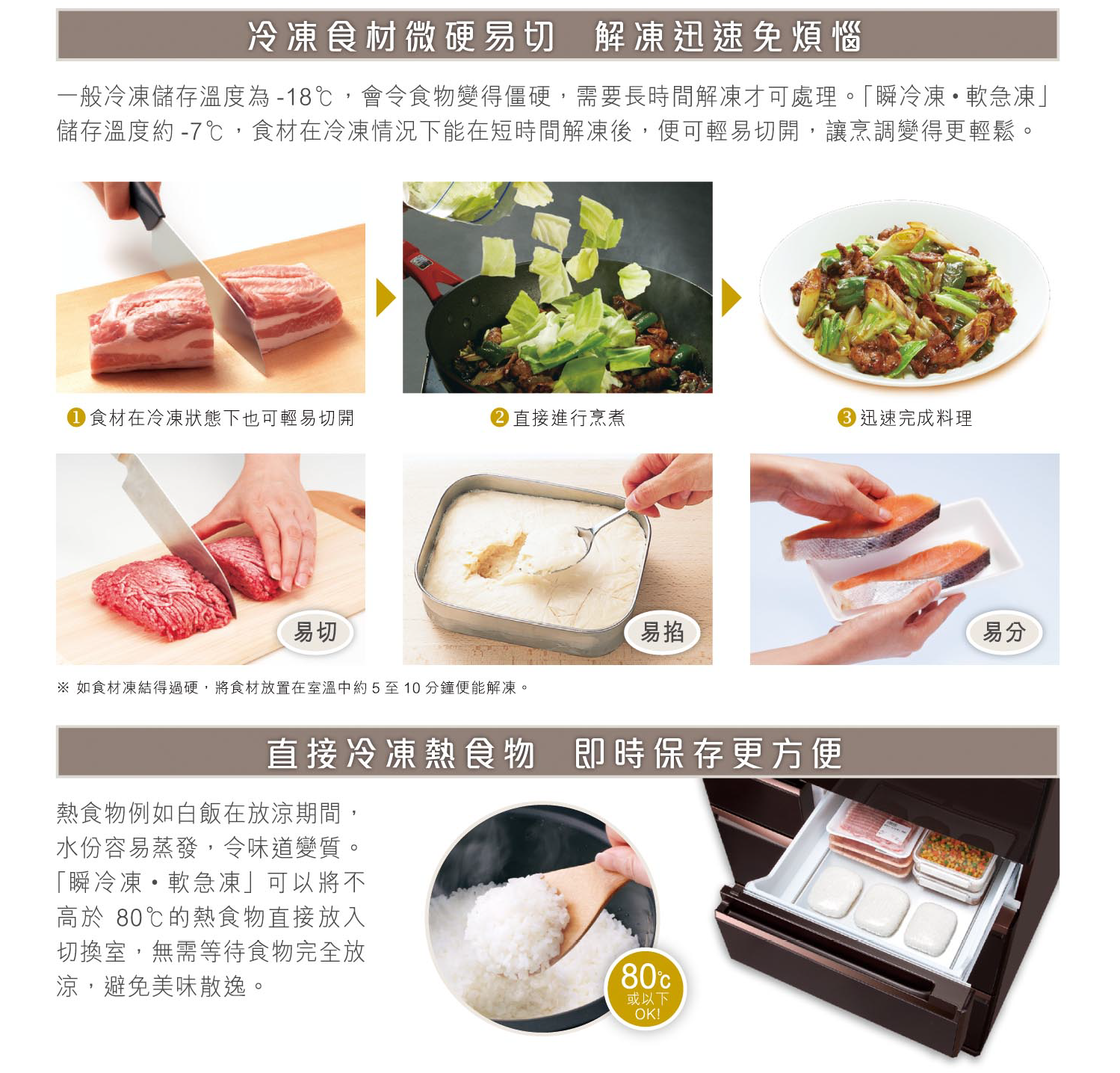 冷凍食材微硬易切　解凍迅速免煩惱

一般冷凍儲存溫度為 -18℃，會令食物變得僵硬，需要長時間解凍才可處理。「瞬冷凍・軟急凍」儲存溫度約 -7℃，食材在冷凍情況下能在短時間解凍後，便可輕易切開，讓烹調變得更輕鬆。

❶ 食材在冷凍狀態下也可輕易切開

❷ 直接進行烹煮

❸ 迅速完成料理

易切

易掐

易分

※ 如食材凍結得過硬，將食材放置在室溫中約 5 至 10 分鐘便能解凍。

直接冷凍熱食物　即時保存更方便

熱食物例如白飯在放涼期間，水份容易蒸發，令味道變質。「瞬冷凍・軟急凍」可以將不高於 80℃的熱食物直接放入切換室，無需等待食物完全放涼，避免美味散逸。

80℃
或以下
OK!